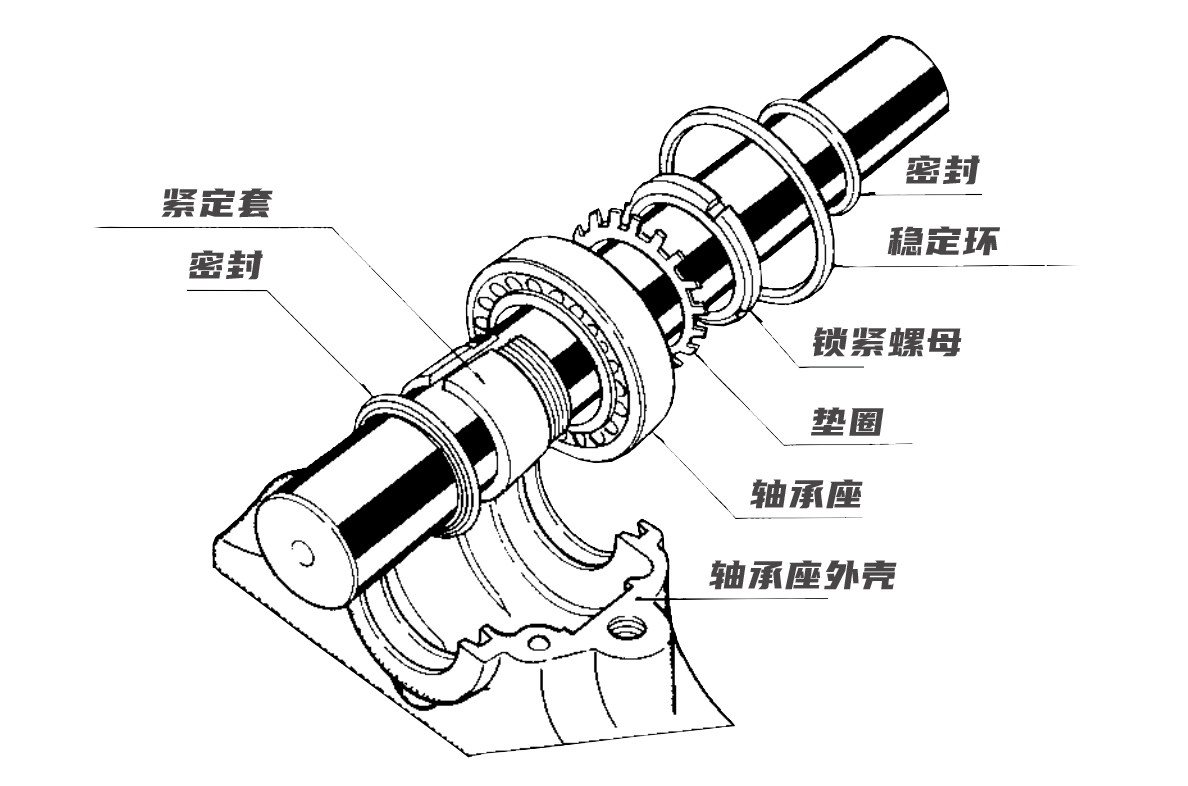 紧定套

密封

密封

稳定环

锁紧螺母

垫圈

轴承座

轴承座外壳