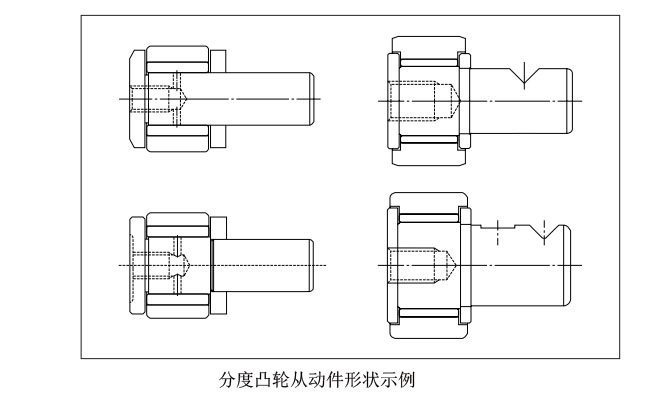 分度凸轮从动件形状示例